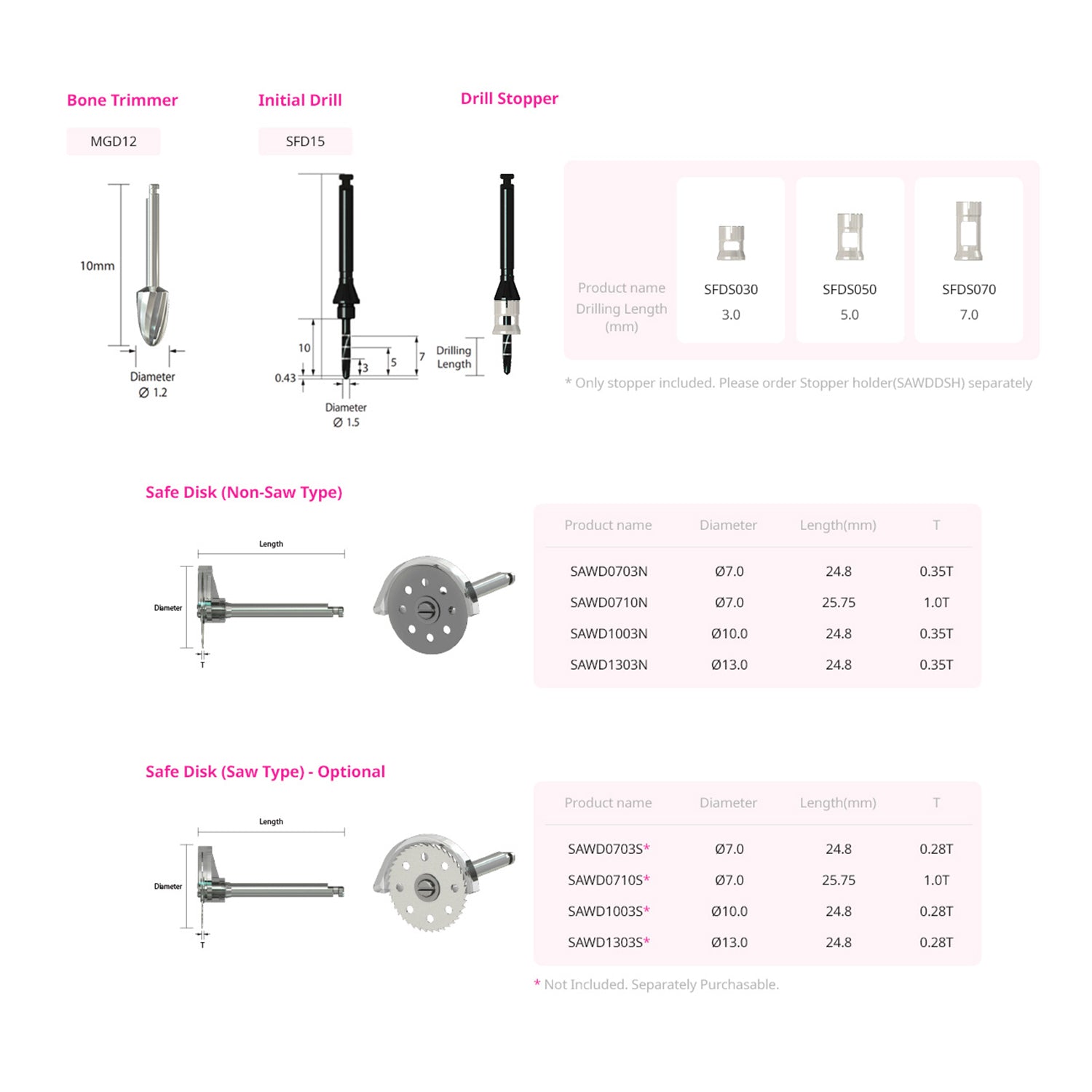 Bone Trimmer

MGD12

10mm

Diameter
Ø 1.2

Initial Drill

SFD15

10

0.43

3

5

7

Diameter
Ø 1.5

Drill Stopper

Drilling Length

| Product name | SFDS030 | SFDS050 | SFDS070 |
|---|---|---|---|
| Drilling Length (mm) | 3.0 | 5.0 | 7.0 |

* Only stopper included. Please order Stopper holder(SAWDDSH) separately

Safe Disk (Non-Saw Type)

Length

Diameter

T

| Product name | Diameter | Length(mm) | T |
|---|---|---|---|
| SAWD0703N | Ø7.0 | 24.8 | 0.35T |
| SAWD0710N | Ø7.0 | 25.75 | 1.0T |
| SAWD1003N | Ø10.0 | 24.8 | 0.35T |
| SAWD1303N | Ø13.0 | 24.8 | 0.35T |

Safe Disk (Saw Type) - Optional

Length

Diameter

T

| Product name | Diameter | Length(mm) | T |
|---|---|---|---|
| SAWD0703S* | Ø7.0 | 24.8 | 0.28T |
| SAWD0710S* | Ø7.0 | 25.75 | 1.0T |
| SAWD1003S* | Ø10.0 | 24.8 | 0.28T |
| SAWD1303S* | Ø13.0 | 24.8 | 0.28T |

* Not Included. Separately Purchasable.